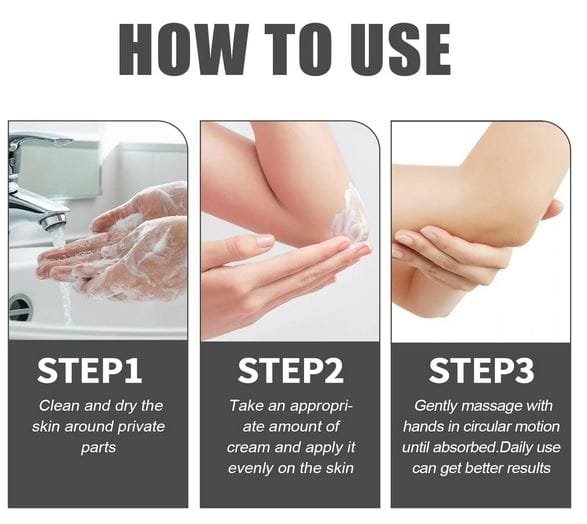 HOW TO USE

STEP1

Clean and dry the skin around private parts

STEP2

Take an appropriate amount of cream and apply it evenly on the skin

STEP3

Gently massage with hands in circular motion until absorbed.Daily use can get better results